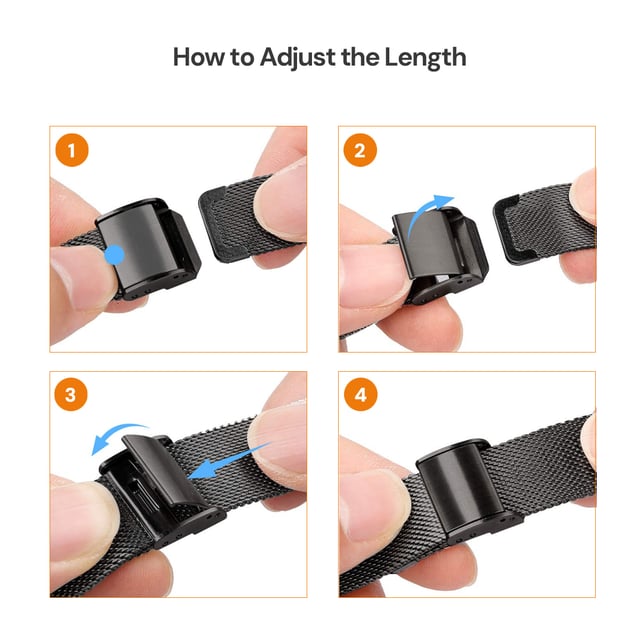 How to Adjust the Length

1

2

3

4