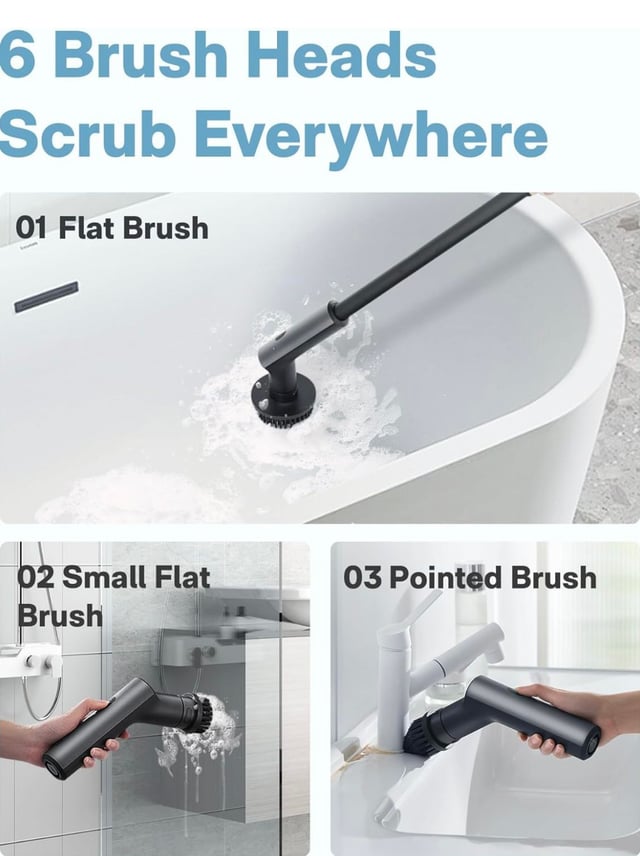 6 Brush Heads
Scrub Everywhere

01 Flat Brush

02 Small Flat Brush

03 Pointed Brush