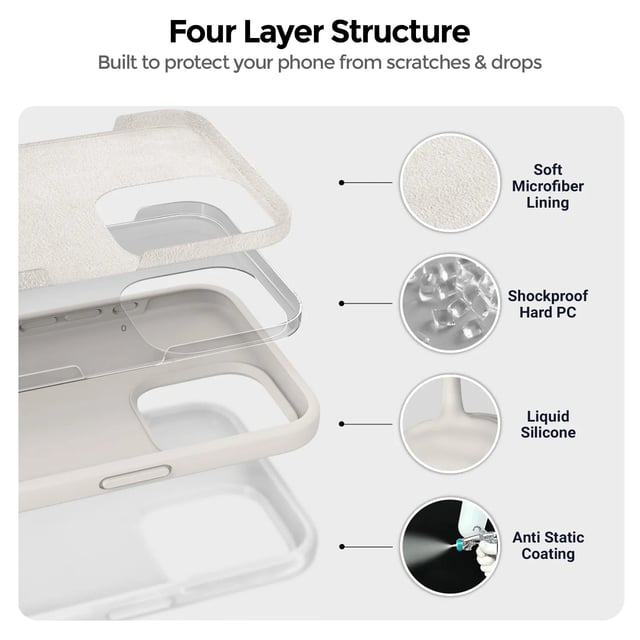 Four Layer Structure
Built to protect your phone from scratches & drops

Soft Microfiber Lining

Shockproof Hard PC

Liquid Silicone

Anti Static Coating