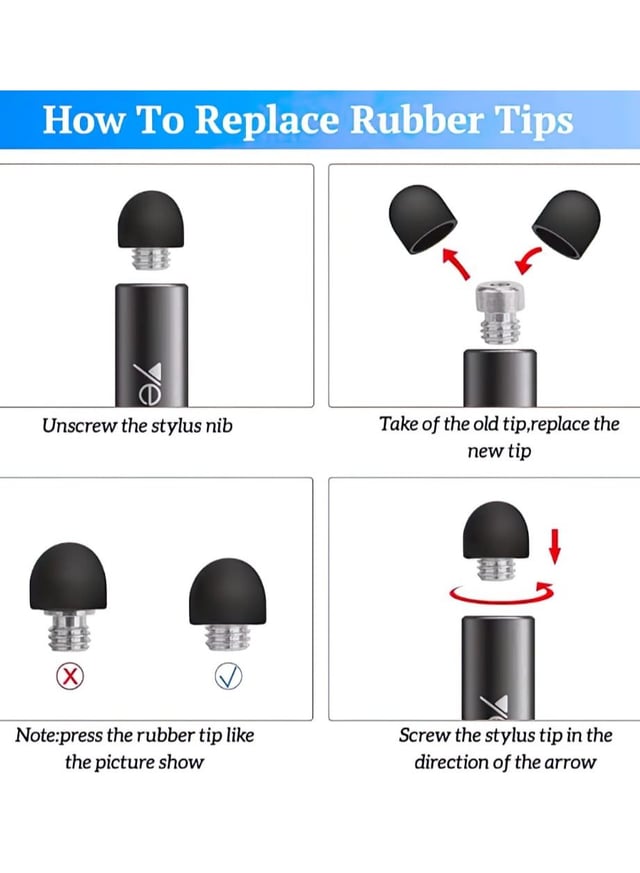 How To Replace Rubber Tips

Unscrew the stylus nib

Take of the old tip,replace the new tip

Note:press the rubber tip like the picture show

Screw the stylus tip in the direction of the arrow