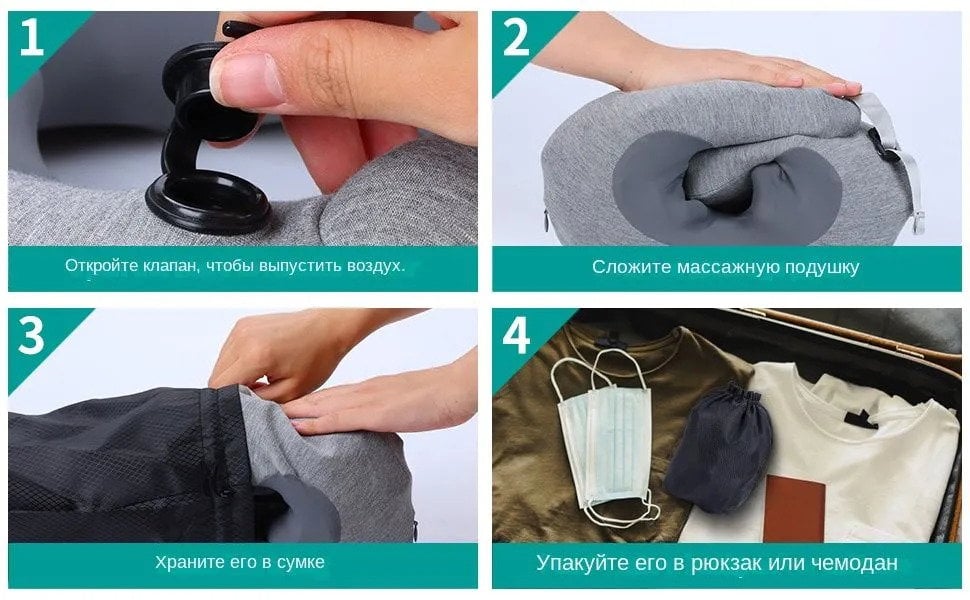 1

Откройте клапан, чтобы выпустить воздух.

2

Сложите массажную подушку

3

Храните его в сумке

4

Упакуйте его в рюкзак или чемодан