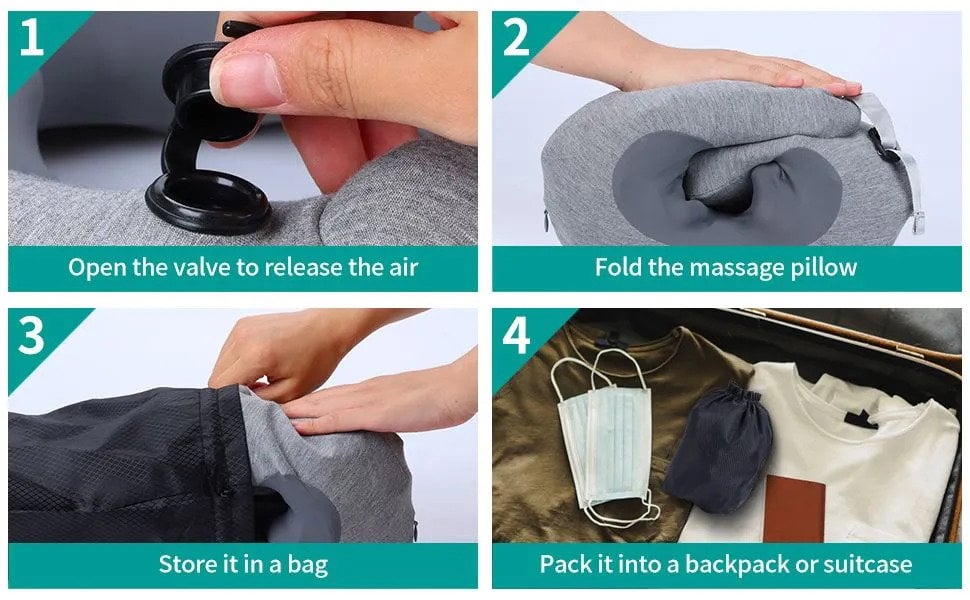 1

Open the valve to release the air

2

Fold the massage pillow

3

Store it in a bag

4

Pack it into a backpack or suitcase