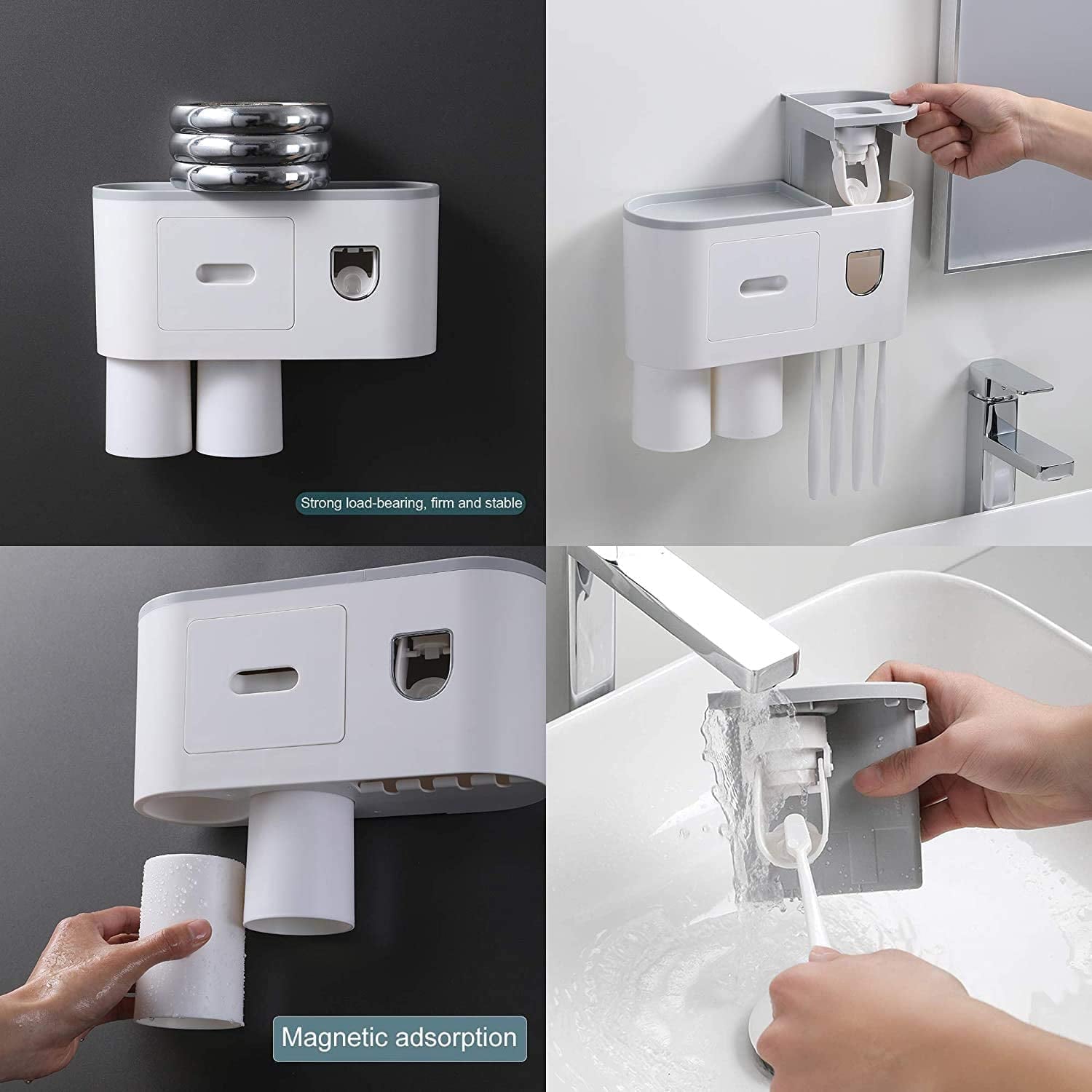 Strong load-bearing, firm and stable

Magnetic adsorption