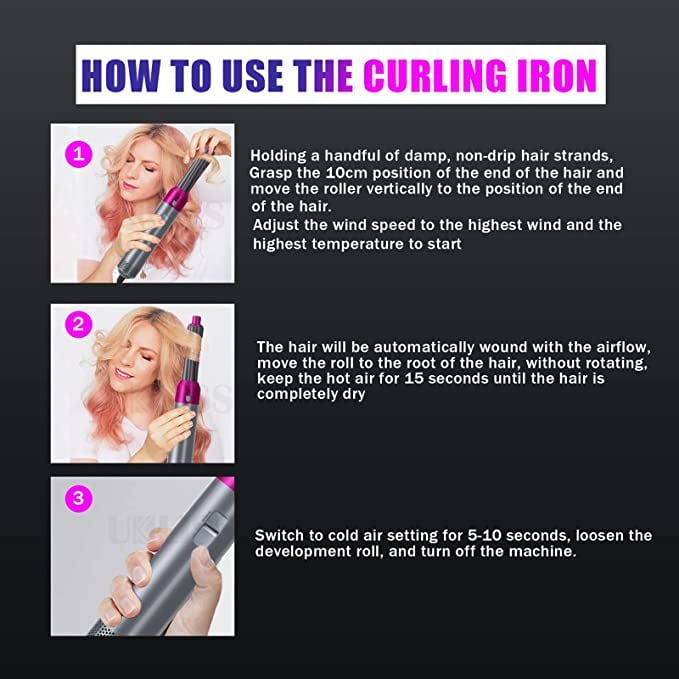 HOW TO USE THE CURLING IRON

1

Holding a handful of damp, non-drip hair strands, Grasp the 10cm position of the end of the hair and move the roller vertically to the position of the end of the hair.
Adjust the wind speed to the highest wind and the highest temperature to start

2

The hair will be automatically wound with the airflow, move the roll to the root of the hair, without rotating, keep the hot air for 15 seconds until the hair is completely dry

3

Switch to cold air setting for 5-10 seconds, loosen the development roll, and turn off the machine.