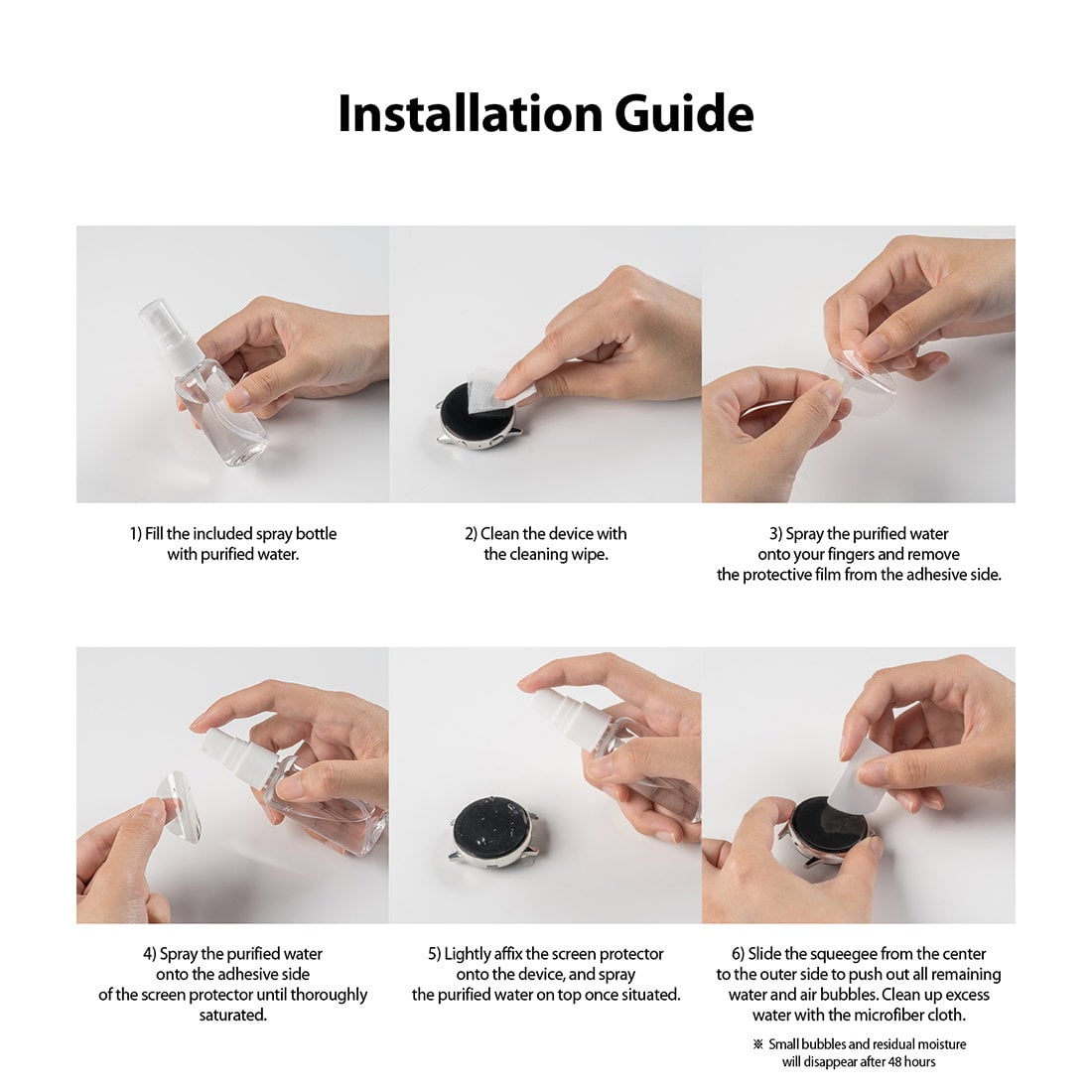 Installation Guide

1) Fill the included spray bottle with purified water.

2) Clean the device with the cleaning wipe.

3) Spray the purified water onto your fingers and remove the protective film from the adhesive side.

4) Spray the purified water onto the adhesive side of the screen protector until thoroughly saturated.

5) Lightly affix the screen protector onto the device, and spray the purified water on top once situated.

6) Slide the squeegee from the center to the outer side to push out all remaining water and air bubbles. Clean up excess water with the microfiber cloth.

※ Small bubbles and residual moisture will disappear after 48 hours