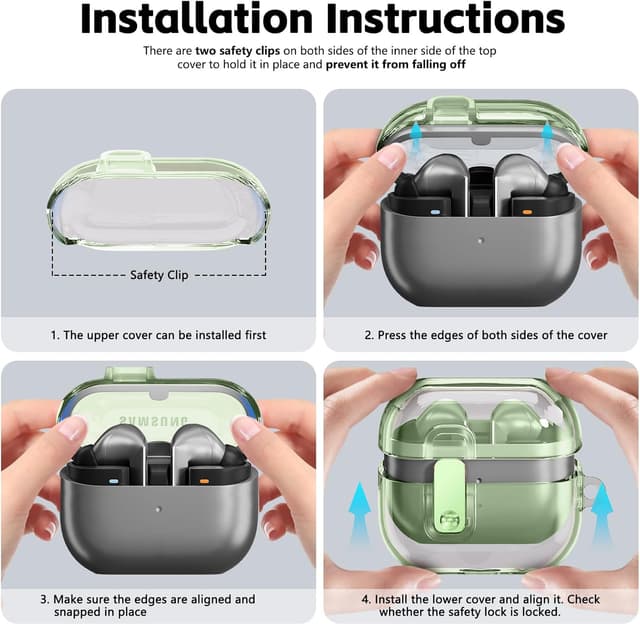 Installation Instructions

There are two safety clips on both sides of the inner side of the top cover to hold it in place and prevent it from falling off

Safety Clip

1. The upper cover can be installed first

2. Press the edges of both sides of the cover

SAMSUNG

3. Make sure the edges are aligned and snapped in place

4. Install the lower cover and align it. Check whether the safety lock is locked.