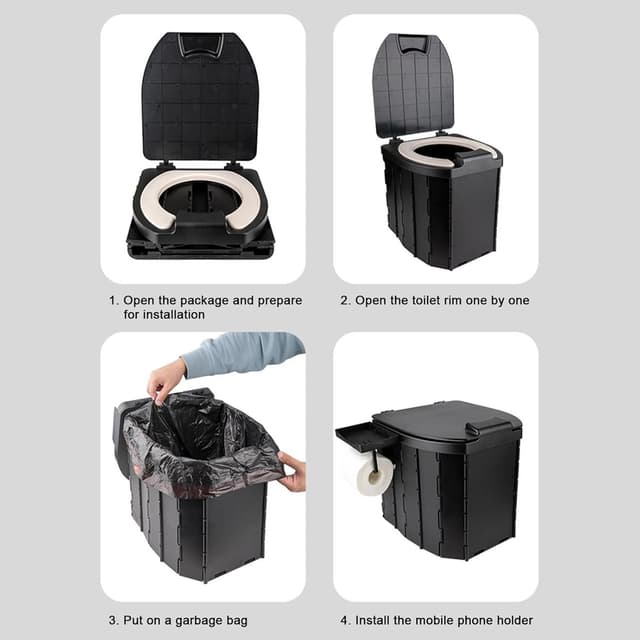 1. Open the package and prepare for installation

2. Open the toilet rim one by one

3. Put on a garbage bag

4. Install the mobile phone holder