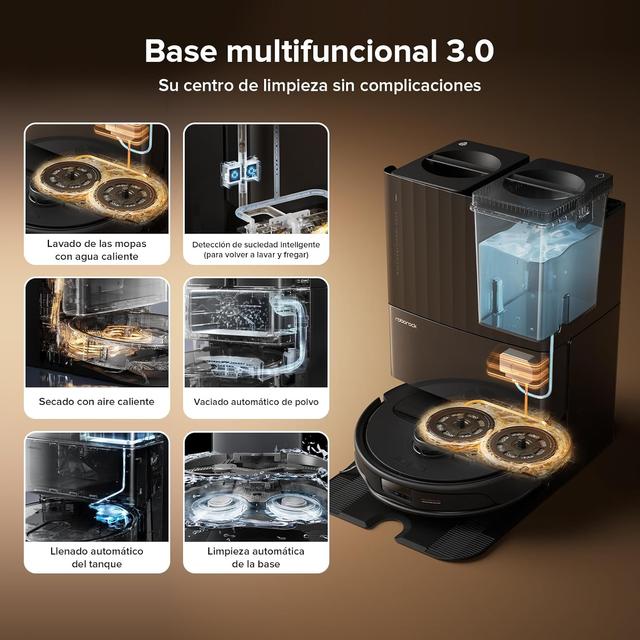 Base multifuncional 3.0

Su centro de limpieza sin complicaciones

Lavado de las mopas con agua caliente

Detección de suciedad inteligente (para volver a lavar y fregar)

Secado con aire caliente

Vaciado automático de polvo

Llenado automático del tanque

Limpieza automática de la base

roborock