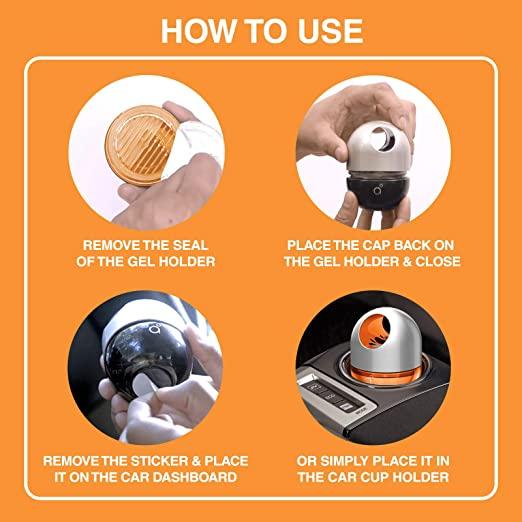 HOW TO USE

REMOVE THE SEAL OF THE GEL HOLDER

PLACE THE CAP BACK ON THE GEL HOLDER & CLOSE

REMOVE THE STICKER & PLACE IT ON THE CAR DASHBOARD

OR SIMPLY PLACE IT IN THE CAR CUP HOLDER