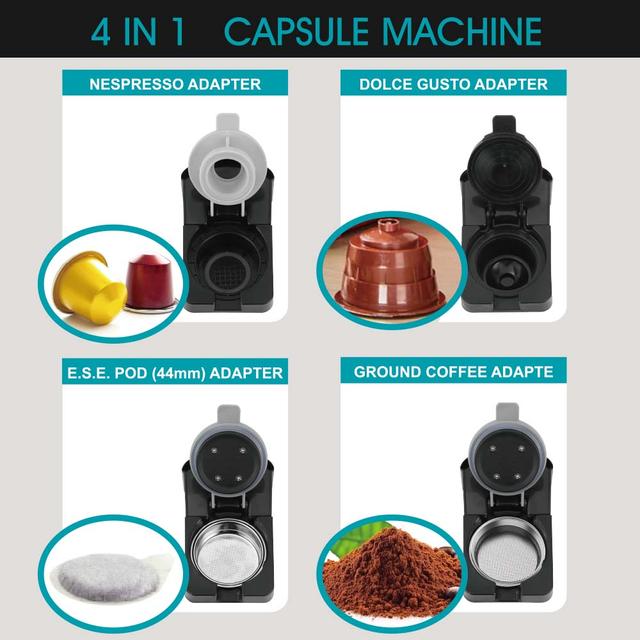 4 IN 1 CAPSULE MACHINE

NESPRESSO ADAPTER

DOLCE GUSTO ADAPTER

E.S.E. POD (44mm) ADAPTER

GROUND COFFEE ADAPTE