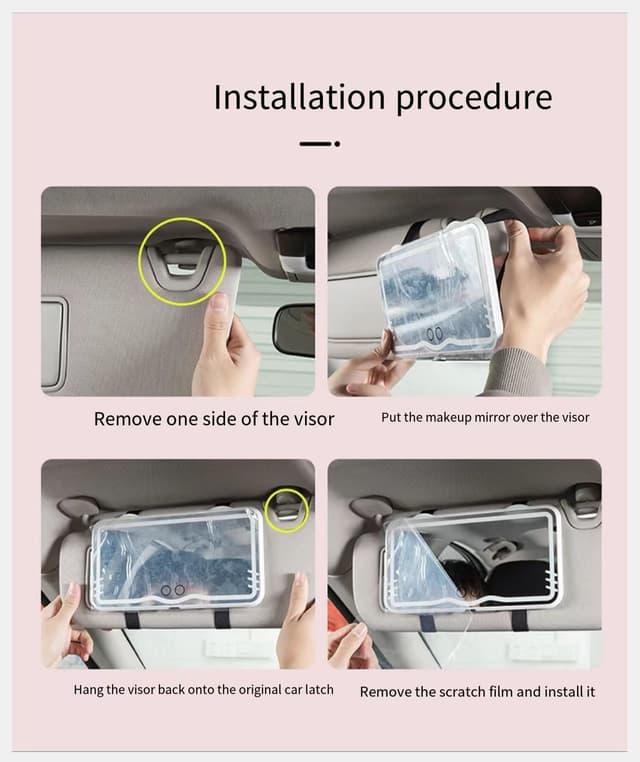 Installation procedure

Remove one side of the visor

Put the makeup mirror over the visor

Hang the visor back onto the original car latch

Remove the scratch film and install it