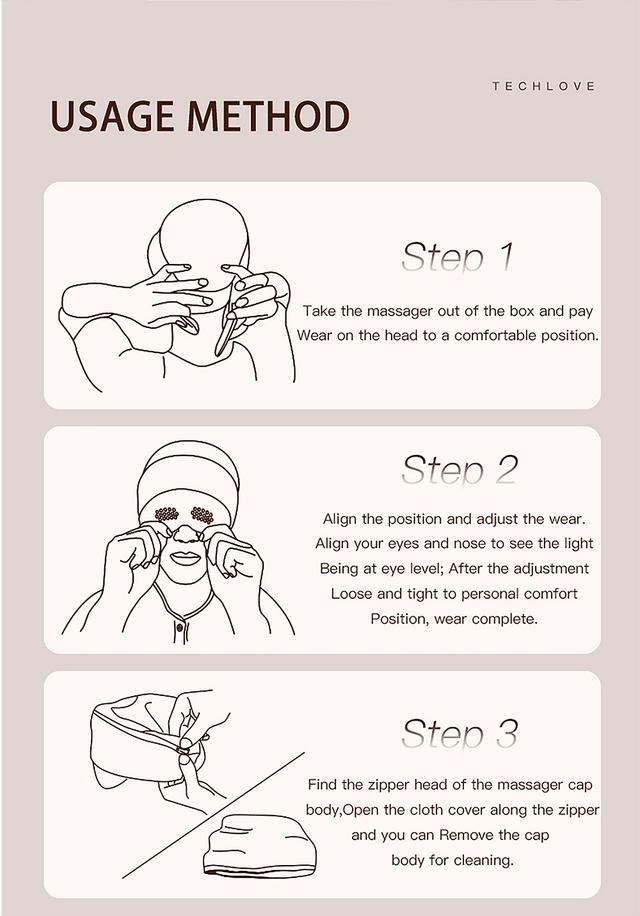 TECHLOVE

USAGE METHOD

Step 1

Take the massager out of the box and pay Wear on the head to a comfortable position.

Step 2

Align the position and adjust the wear. Align your eyes and nose to see the light Being at eye level; After the adjustment Loose and tight to personal comfort Position, wear complete.

Step 3

Find the zipper head of the massager cap body,Open the cloth cover along the zipper and you can Remove the cap body for cleaning.