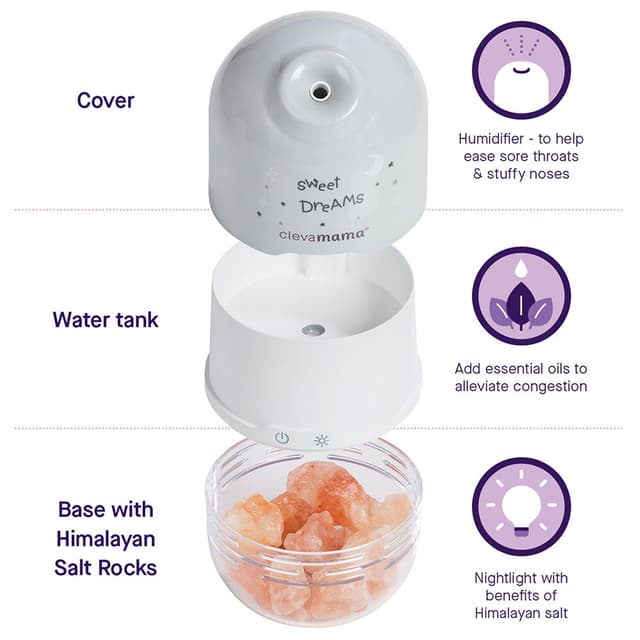 Cover

sweet DreAMS
clevamama

Humidifier - to help ease sore throats & stuffy noses

Water tank

Add essential oils to alleviate congestion

Base with Himalayan Salt Rocks

Nightlight with benefits of Himalayan salt