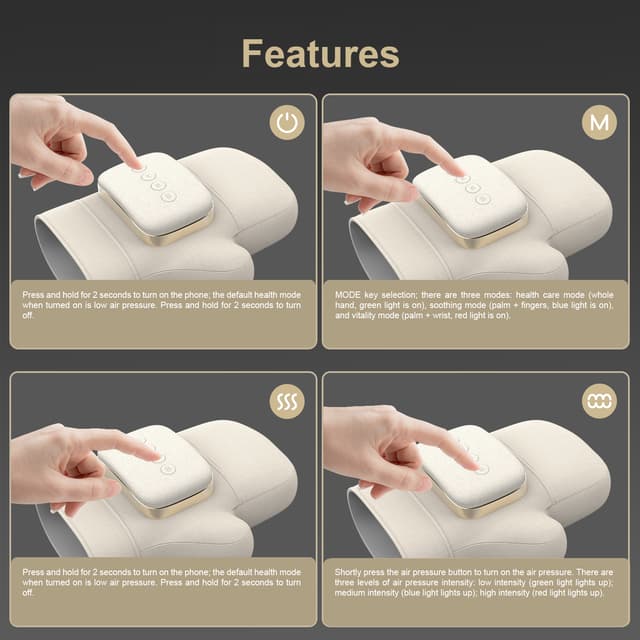 Features

M

Press and hold for 2 seconds to turn on the phone; the default health mode when turned on is low air pressure. Press and hold for 2 seconds to turn off.

MODE key selection; there are three modes: health care mode (whole hand, green light is on), soothing mode (palm + fingers, blue light is on), and vitality mode (palm + wrist, red light is on).

Press and hold for 2 seconds to turn on the phone; the default health mode when turned on is low air pressure. Press and hold for 2 seconds to turn off.

Shortly press the air pressure button to turn on the air pressure. There are three levels of air pressure intensity: low intensity (green light lights up); medium intensity (blue light lights up); high intensity (red light lights up).