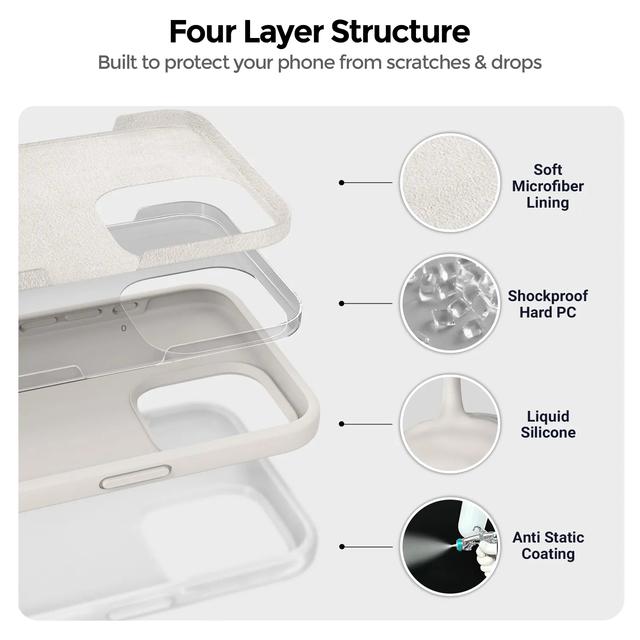 Four Layer Structure
Built to protect your phone from scratches & drops

Soft Microfiber Lining

Shockproof Hard PC

Liquid Silicone

Anti Static Coating