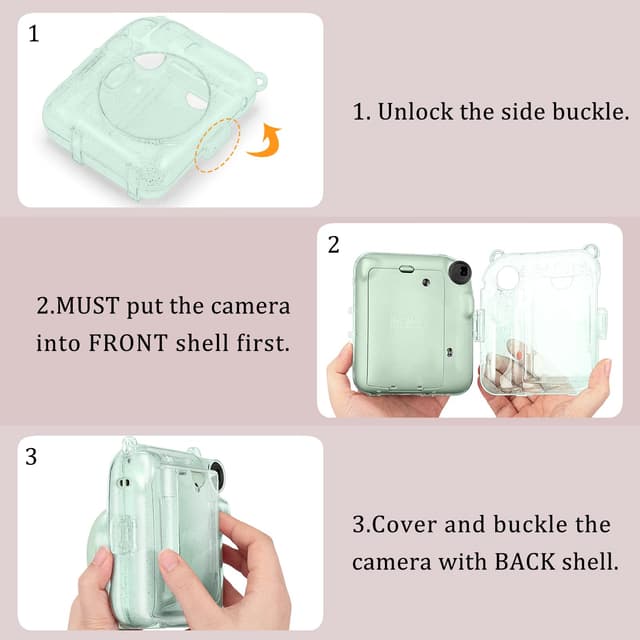 1

1. Unlock the side buckle.

2

2.MUST put the camera into FRONT shell first.

3

3.Cover and buckle the camera with BACK shell.