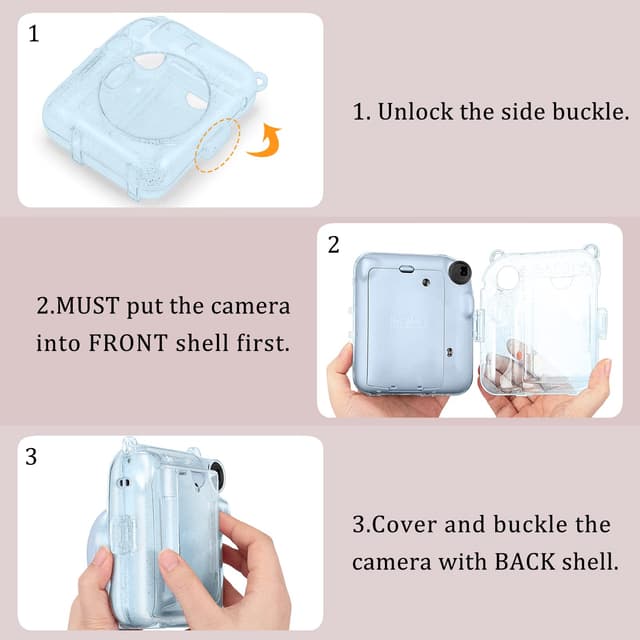 1

1. Unlock the side buckle.

2.MUST put the camera into FRONT shell first.

2

3

3.Cover and buckle the camera with BACK shell.