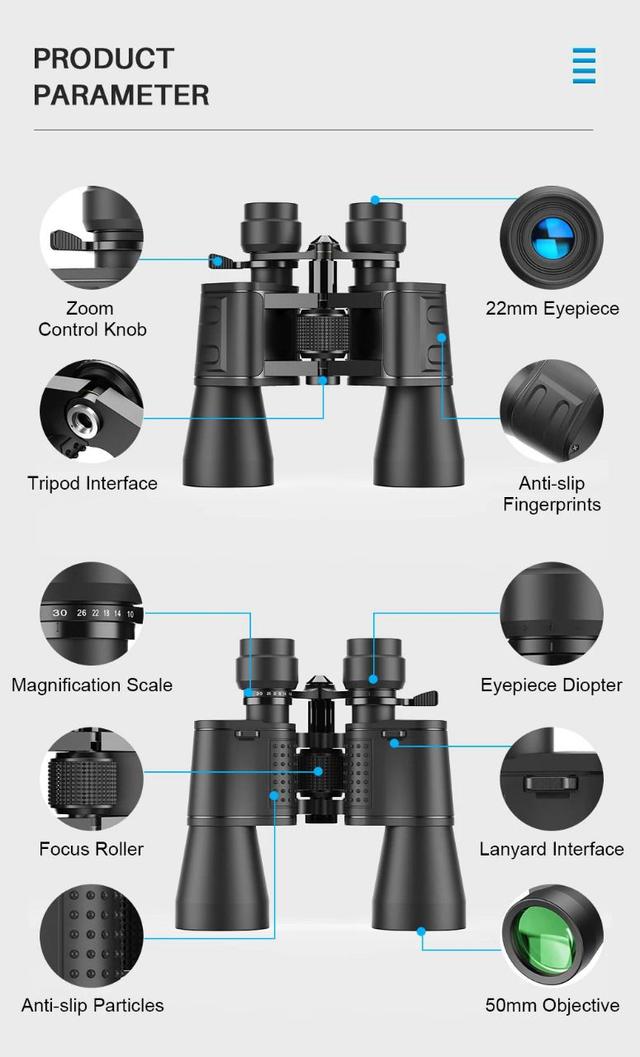 PRODUCT PARAMETER

Zoom Control Knob

22mm Eyepiece

Tripod Interface

Anti-slip Fingerprints

30 26 22 18 14 10

Magnification Scale

Eyepiece Diopter

Focus Roller

Lanyard Interface

Anti-slip Particles

50mm Objective