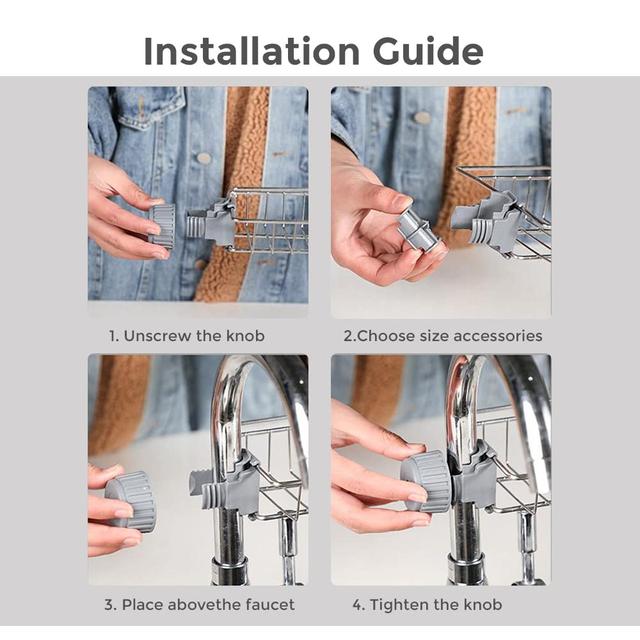 Installation Guide

1. Unscrew the knob

2.Choose size accessories

3. Place abovethe faucet

4. Tighten the knob