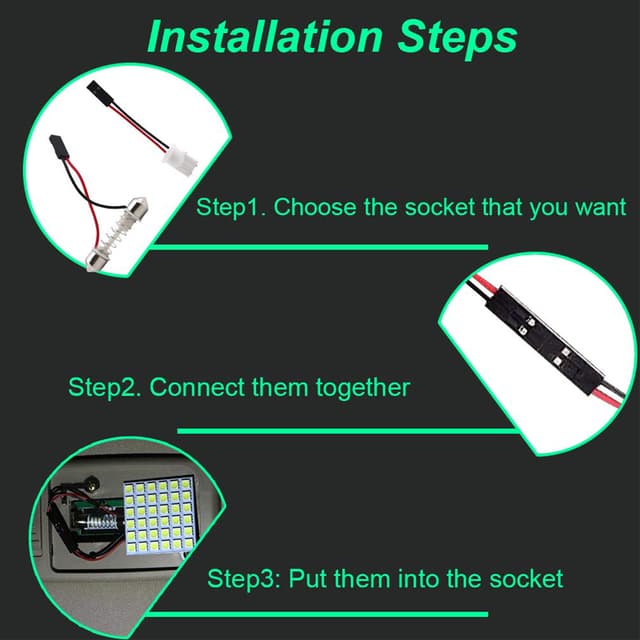 Installation Steps

Step1. Choose the socket that you want

Step2. Connect them together

Step3: Put them into the socket