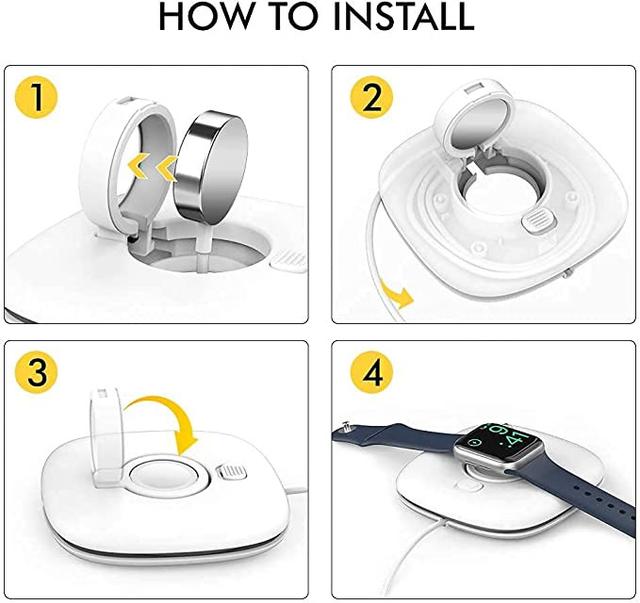 HOW TO INSTALL

1

2

3

4

9:41