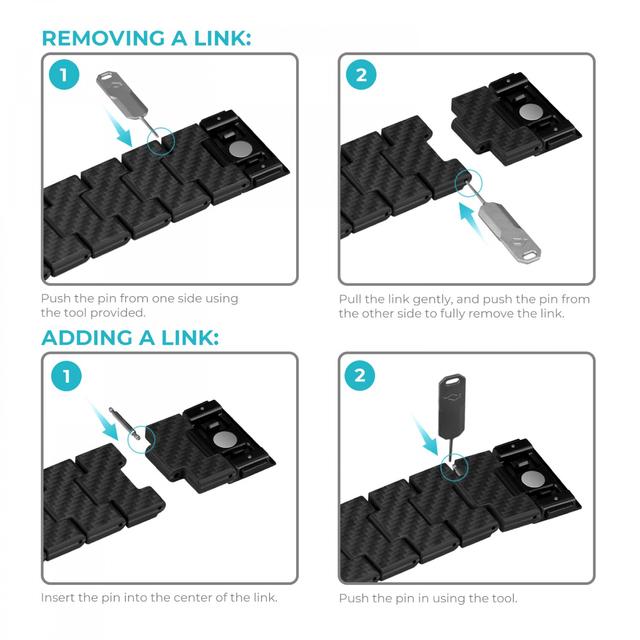 REMOVING A LINK:

1

Push the pin from one side using the tool provided.

2

Pull the link gently, and push the pin from the other side to fully remove the link.

ADDING A LINK:

1

Insert the pin into the center of the link.

2

Push the pin in using the tool.