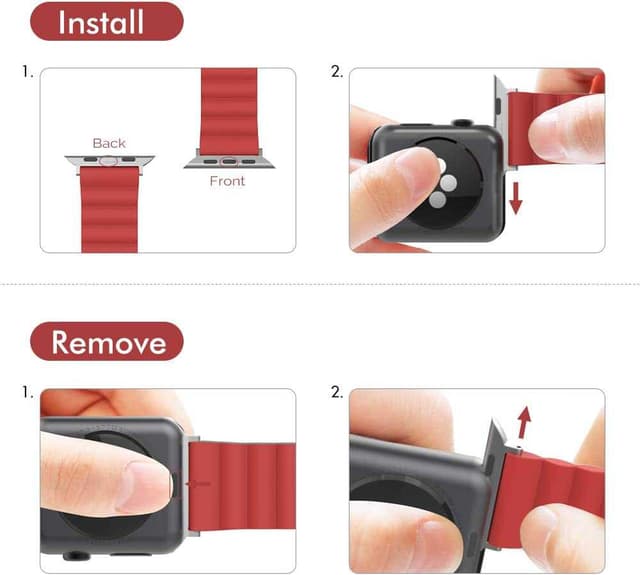 Install

1.

Back

Front

2.

Remove

1.

2.