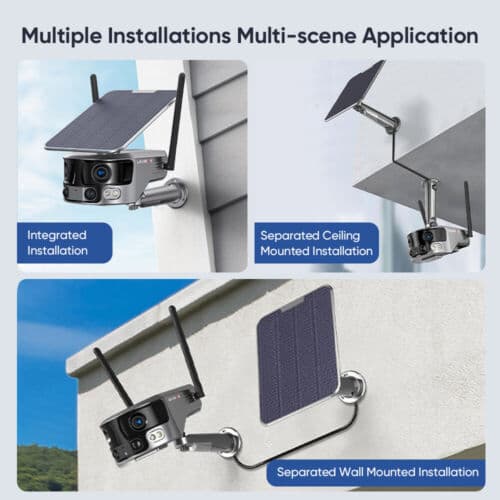 Multiple Installations Multi-scene Application

Integrated Installation

Separated Ceiling Mounted Installation

Separated Wall Mounted Installation