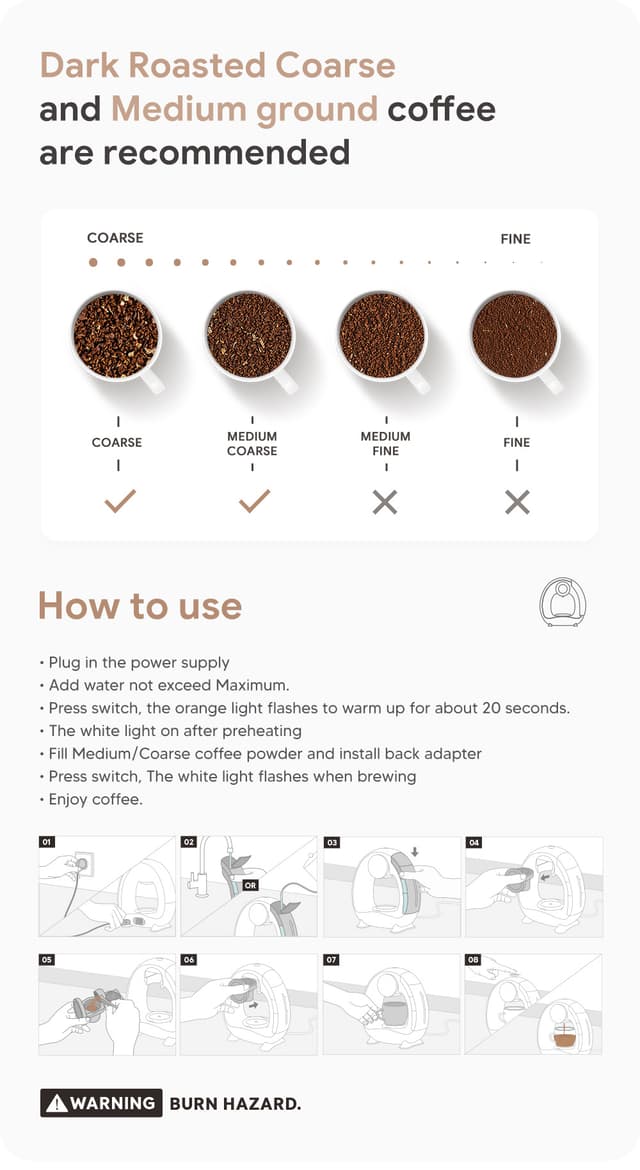 Dark Roasted Coarse and Medium ground coffee are recommended

COARSE

FINE

COARSE

MEDIUM COARSE

MEDIUM FINE

FINE

How to use

• Plug in the power supply
• Add water not exceed Maximum.
• Press switch, the orange light flashes to warm up for about 20 seconds.
• The white light on after preheating
• Fill Medium/Coarse coffee powder and install back adapter
• Press switch, The white light flashes when brewing
• Enjoy coffee.

01

02

OR

03

04

05

06

07

08

WARNING BURN HAZARD.