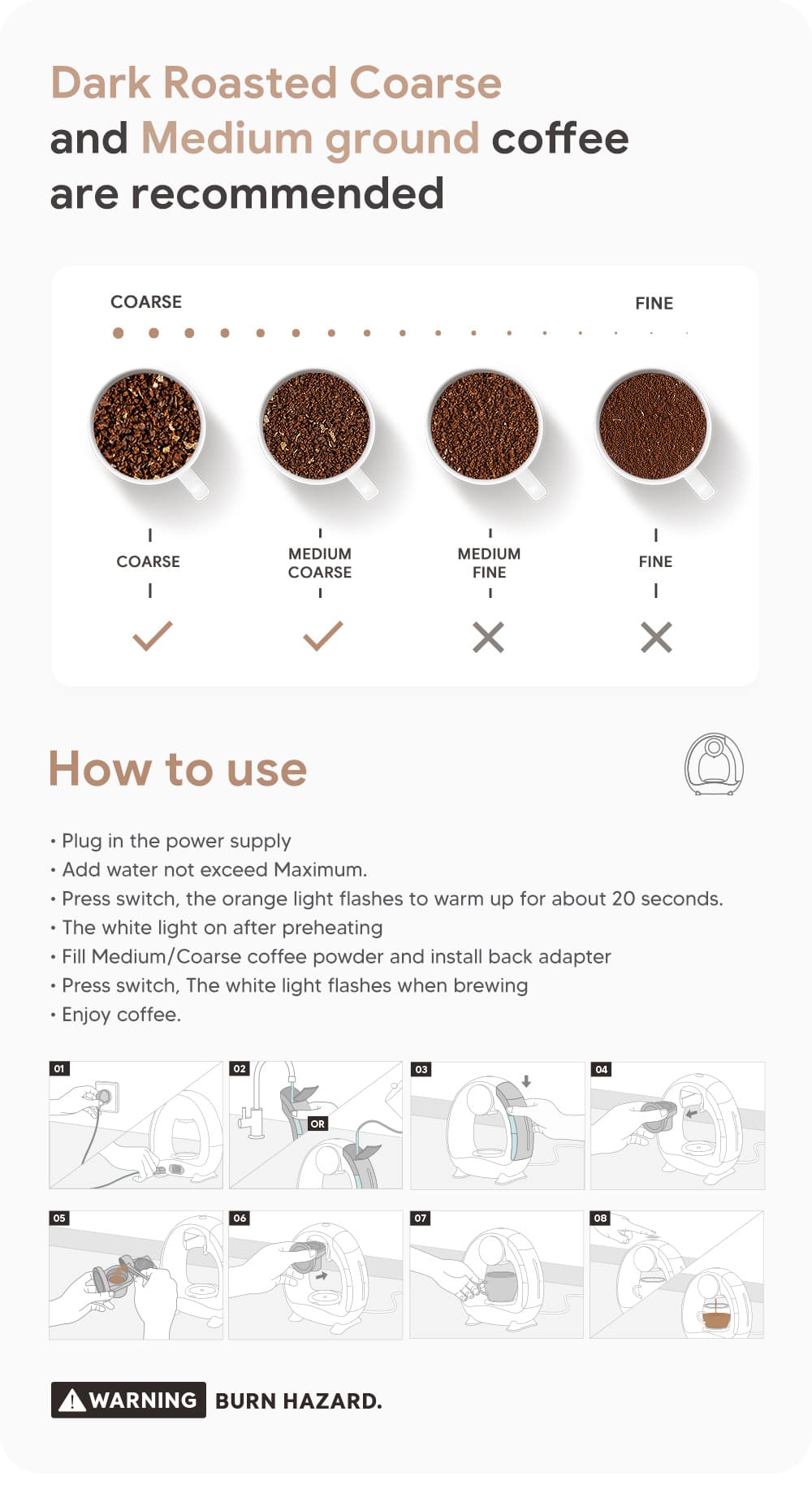 Dark Roasted Coarse and Medium ground coffee are recommended

COARSE

FINE

COARSE

MEDIUM COARSE

MEDIUM FINE

FINE

How to use

• Plug in the power supply
• Add water not exceed Maximum.
• Press switch, the orange light flashes to warm up for about 20 seconds.
• The white light on after preheating
• Fill Medium/Coarse coffee powder and install back adapter
• Press switch, The white light flashes when brewing
• Enjoy coffee.

01

02

OR

03

04

05

06

07

08

WARNING BURN HAZARD.