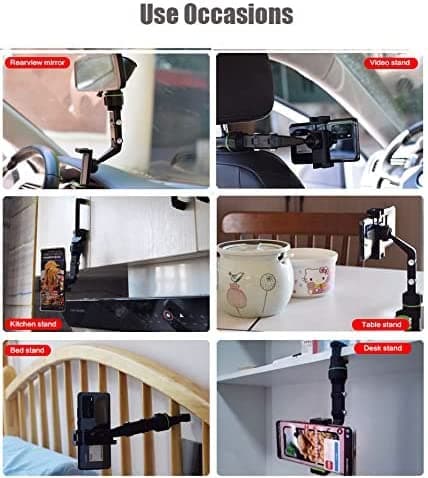 Use Occasions

Rearview mirror

Video stand

Kitchen stand

Table stand

Bed stand

Desk stand