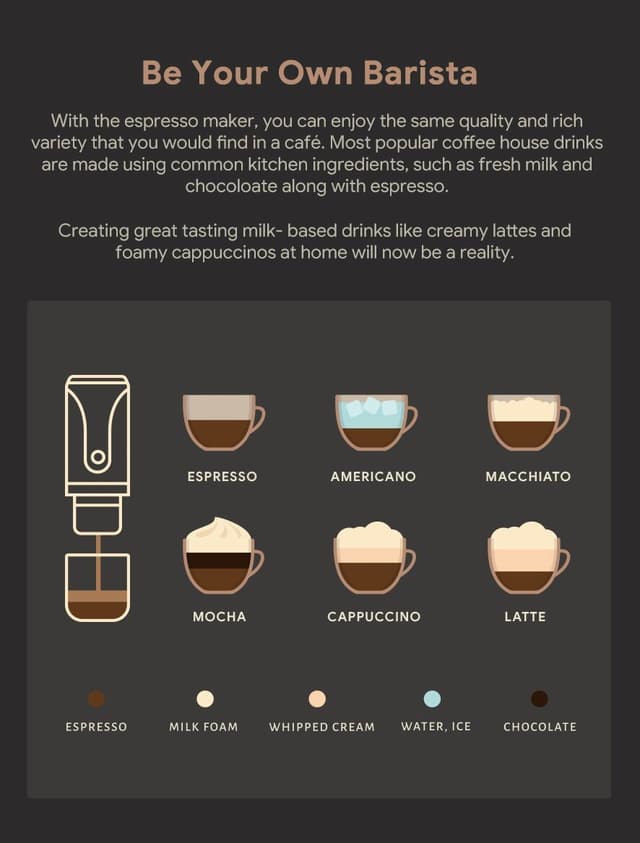 Be Your Own Barista

With the espresso maker, you can enjoy the same quality and rich variety that you would find in a café. Most popular coffee house drinks are made using common kitchen ingredients, such as fresh milk and chocoloate along with espresso.

Creating great tasting milk- based drinks like creamy lattes and foamy cappuccinos at home will now be a reality.

ESPRESSO
AMERICANO
MACCHIATO
MOCHA
CAPPUCCINO
LATTE

ESPRESSO
MILK FOAM
WHIPPED CREAM
WATER, ICE
CHOCOLATE