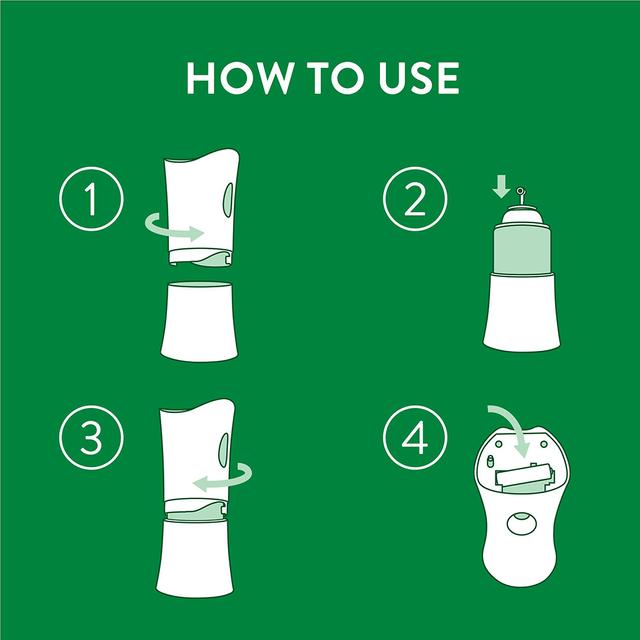 HOW TO USE

1

2

3

4