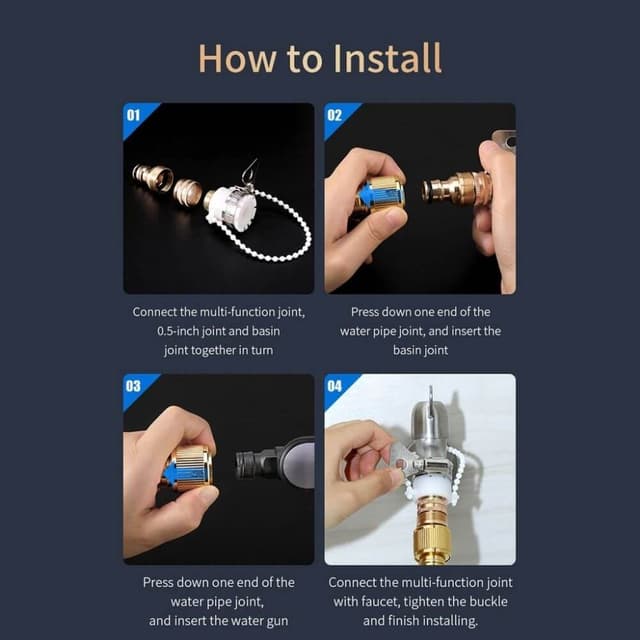 How to Install

01

Connect the multi-function joint, 0.5-inch joint and basin joint together in turn

02

Press down one end of the water pipe joint, and insert the basin joint

03

Press down one end of the water pipe joint, and insert the water gun

04

Connect the multi-function joint with faucet, tighten the buckle and finish installing.