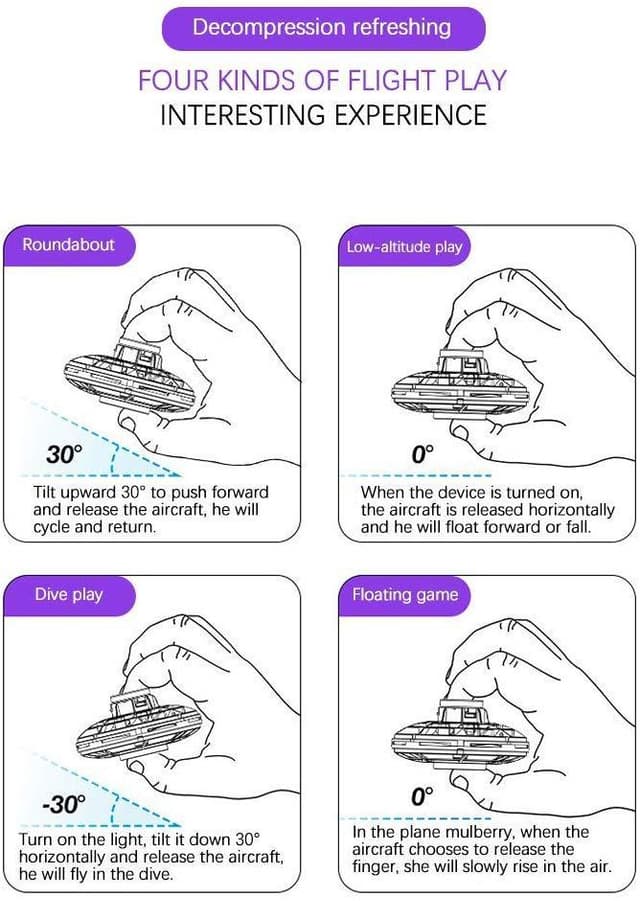 Decompression refreshing

FOUR KINDS OF FLIGHT PLAY
INTERESTING EXPERIENCE

Roundabout

30°

Tilt upward 30° to push forward and release the aircraft, he will cycle and return.

Low-altitude play

0°

When the device is turned on, the aircraft is released horizontally and he will float forward or fall.

Dive play

-30°

Turn on the light, tilt it down 30° horizontally and release the aircraft, he will fly in the dive.

Floating game

0°

In the plane mulberry, when the aircraft chooses to release the finger, she will slowly rise in the air.