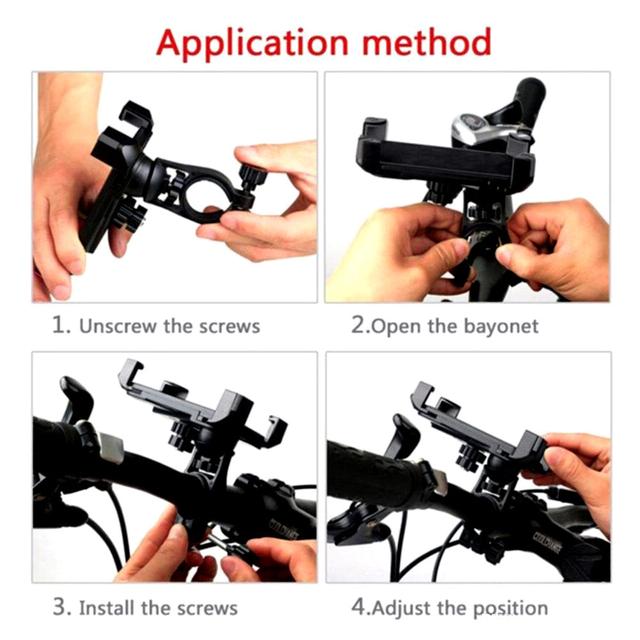 Application method

1. Unscrew the screws

2.Open the bayonet

3. Install the screws

4.Adjust the position