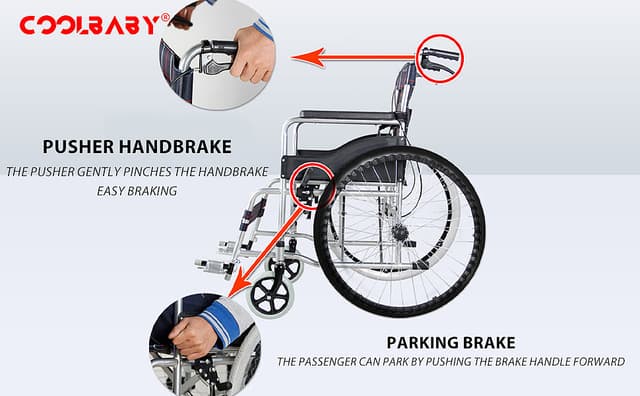 COOLBABY®

PUSHER HANDBRAKE

THE PUSHER GENTLY PINCHES THE HANDBRAKE EASY BRAKING

PARKING BRAKE

THE PASSENGER CAN PARK BY PUSHING THE BRAKE HANDLE FORWARD