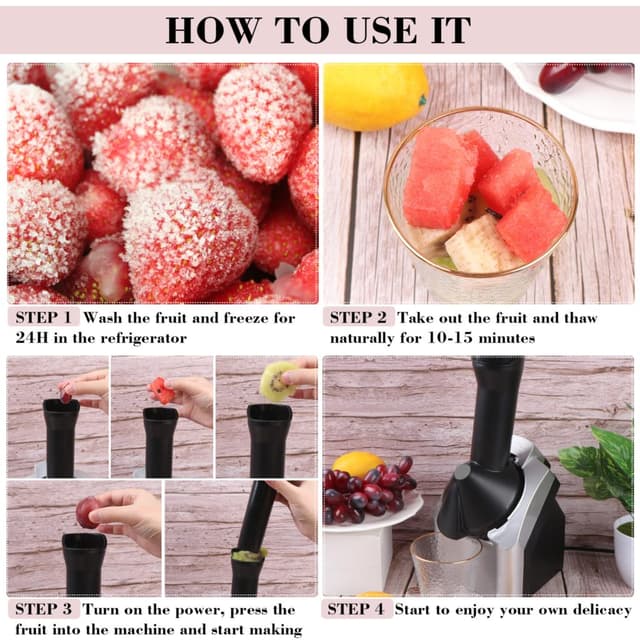 HOW TO USE IT

STEP 1 Wash the fruit and freeze for 24H in the refrigerator

STEP 2 Take out the fruit and thaw naturally for 10-15 minutes

STEP 3 Turn on the power, press the fruit into the machine and start making

STEP 4 Start to enjoy your own delicacy