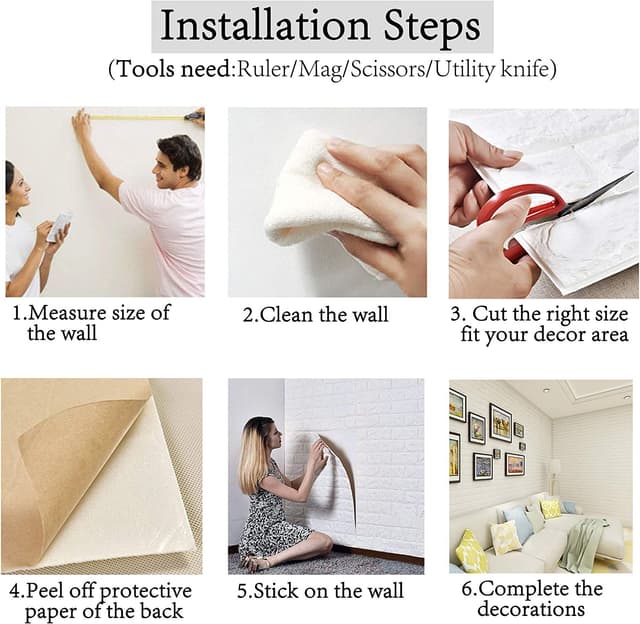 Installation Steps

(Tools need:Ruler/Mag/Scissors/Utility knife)

1.Measure size of the wall

2.Clean the wall

3. Cut the right size fit your decor area

4.Peel off protective paper of the back

5.Stick on the wall

6.Complete the decorations