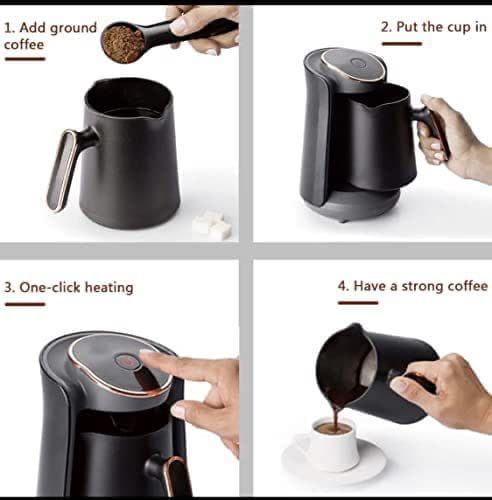 1. Add ground coffee

2. Put the cup in

3. One-click heating

4. Have a strong coffee