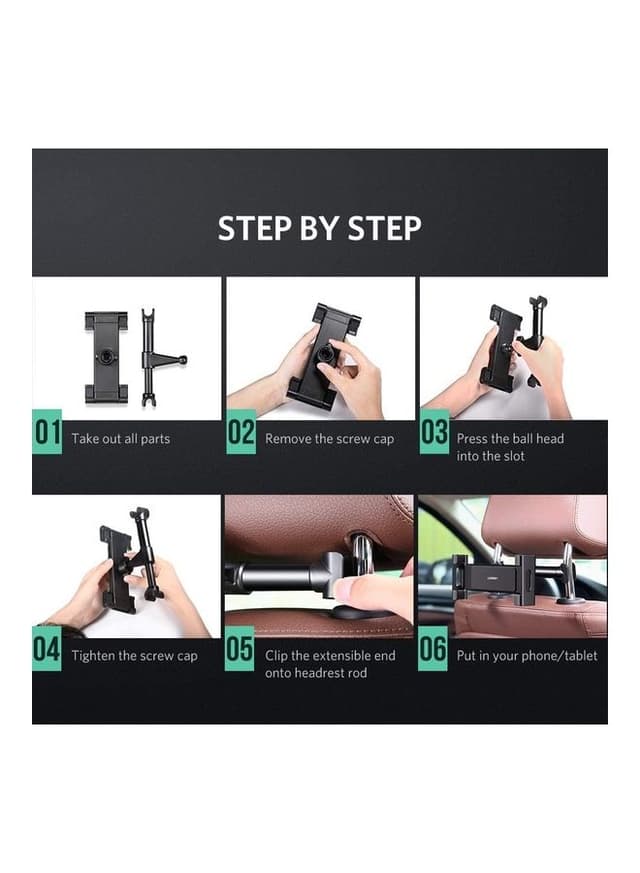 STEP BY STEP

01 Take out all parts

02 Remove the screw cap

03 Press the ball head into the slot

04 Tighten the screw cap

05 Clip the extensible end onto headrest rod

06 Put in your phone/tablet