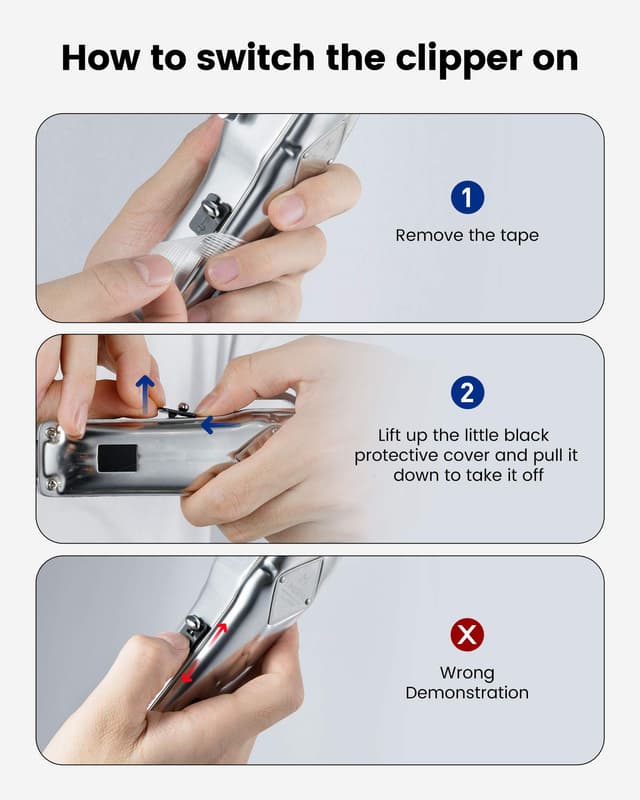 How to switch the clipper on

1
Remove the tape

2
Lift up the little black protective cover and pull it down to take it off

X
Wrong Demonstration