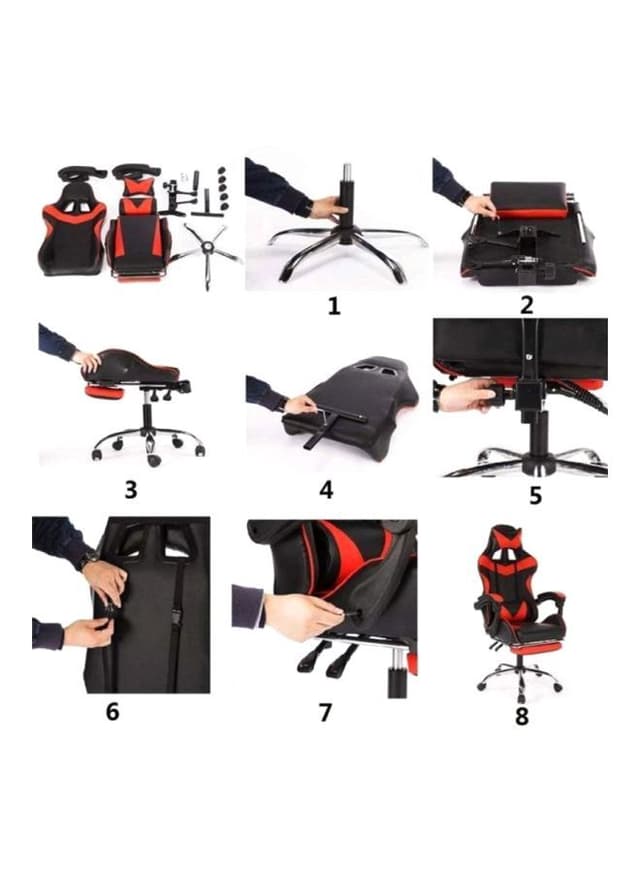 1

2

3

4

5

6

7

8