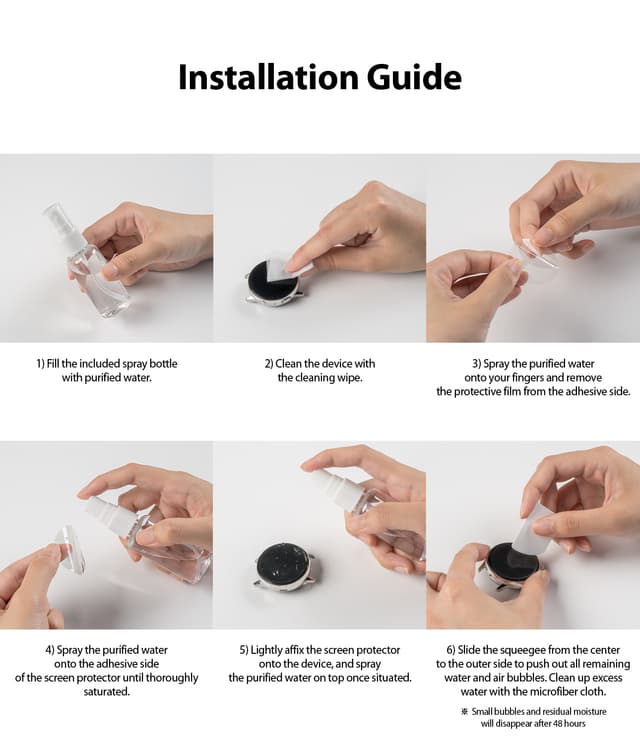 Installation Guide

1) Fill the included spray bottle with purified water.

2) Clean the device with the cleaning wipe.

3) Spray the purified water onto your fingers and remove the protective film from the adhesive side.

4) Spray the purified water onto the adhesive side of the screen protector until thoroughly saturated.

5) Lightly affix the screen protector onto the device, and spray the purified water on top once situated.

6) Slide the squeegee from the center to the outer side to push out all remaining water and air bubbles. Clean up excess water with the microfiber cloth.

※ Small bubbles and residual moisture will disappear after 48 hours