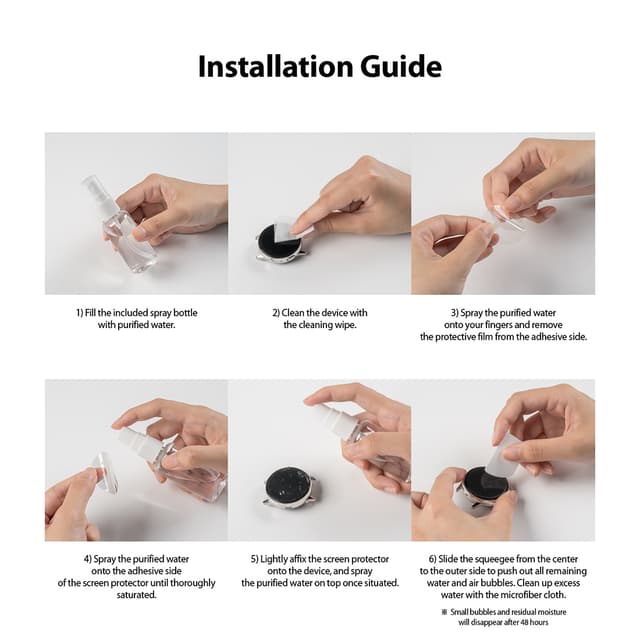 Installation Guide

1) Fill the included spray bottle with purified water.

2) Clean the device with the cleaning wipe.

3) Spray the purified water onto your fingers and remove the protective film from the adhesive side.

4) Spray the purified water onto the adhesive side of the screen protector until thoroughly saturated.

5) Lightly affix the screen protector onto the device, and spray the purified water on top once situated.

6) Slide the squeegee from the center to the outer side to push out all remaining water and air bubbles. Clean up excess water with the microfiber cloth.

※ Small bubbles and residual moisture will disappear after 48 hours