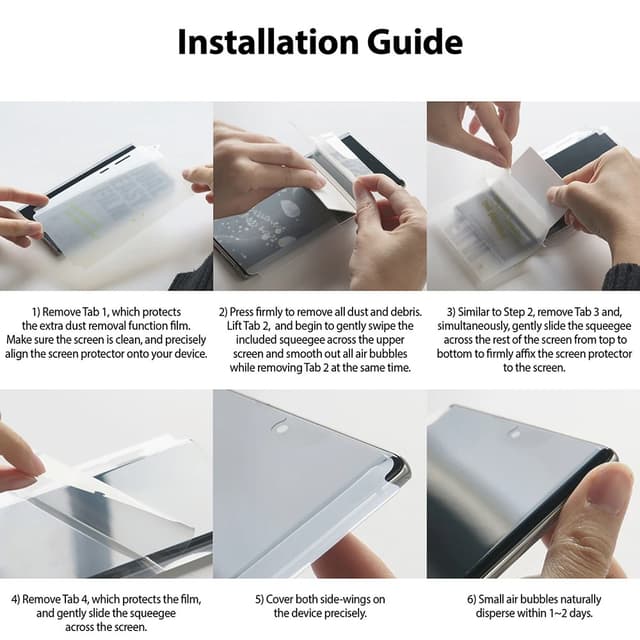 Installation Guide

1) Remove Tab 1, which protects the extra dust removal function film. Make sure the screen is clean, and precisely align the screen protector onto your device.

2) Press firmly to remove all dust and debris. Lift Tab 2, and begin to gently swipe the included squeegee across the upper screen and smooth out all air bubbles while removing Tab 2 at the same time.

3) Similar to Step 2, remove Tab 3 and, simultaneously, gently slide the squeegee across the rest of the screen from top to bottom to firmly affix the screen protector to the screen.

4) Remove Tab 4, which protects the film, and gently slide the squeegee across the screen.

5) Cover both side-wings on the device precisely.

6) Small air bubbles naturally disperse within 1~2 days.