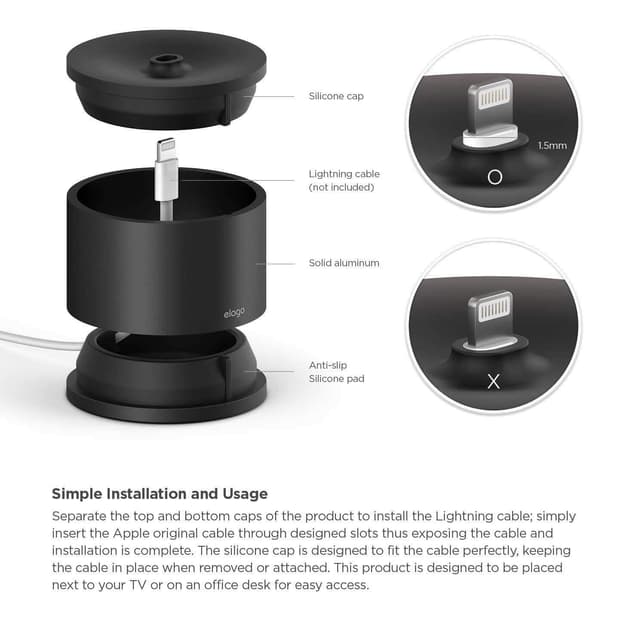 Silicone cap

Lightning cable (not included)

Solid aluminum

elago

Anti-slip Silicone pad

1.5mm

O

X

Simple Installation and Usage

Separate the top and bottom caps of the product to install the Lightning cable; simply insert the Apple original cable through designed slots thus exposing the cable and installation is complete. The silicone cap is designed to fit the cable perfectly, keeping the cable in place when removed or attached. This product is designed to be placed next to your TV or on an office desk for easy access.