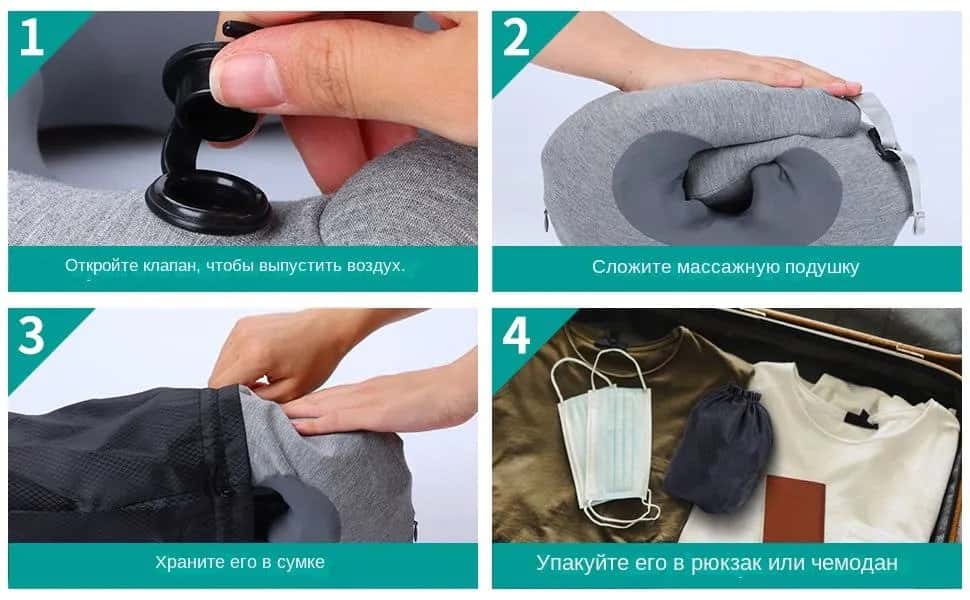 1

Откройте клапан, чтобы выпустить воздух.

2

Сложите массажную подушку

3

Храните его в сумке

4

Упакуйте его в рюкзак или чемодан