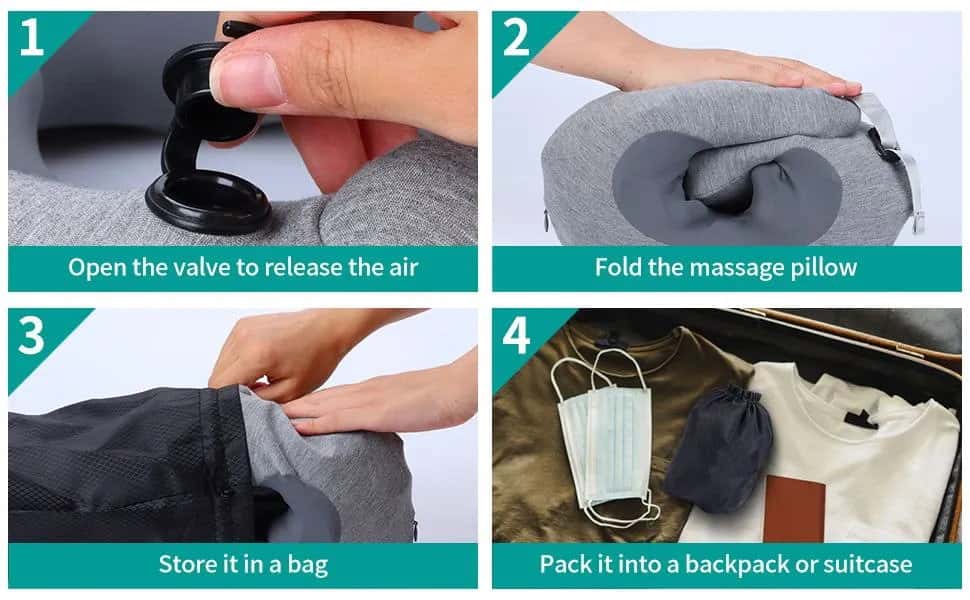 1
Open the valve to release the air

2
Fold the massage pillow

3
Store it in a bag

4
Pack it into a backpack or suitcase