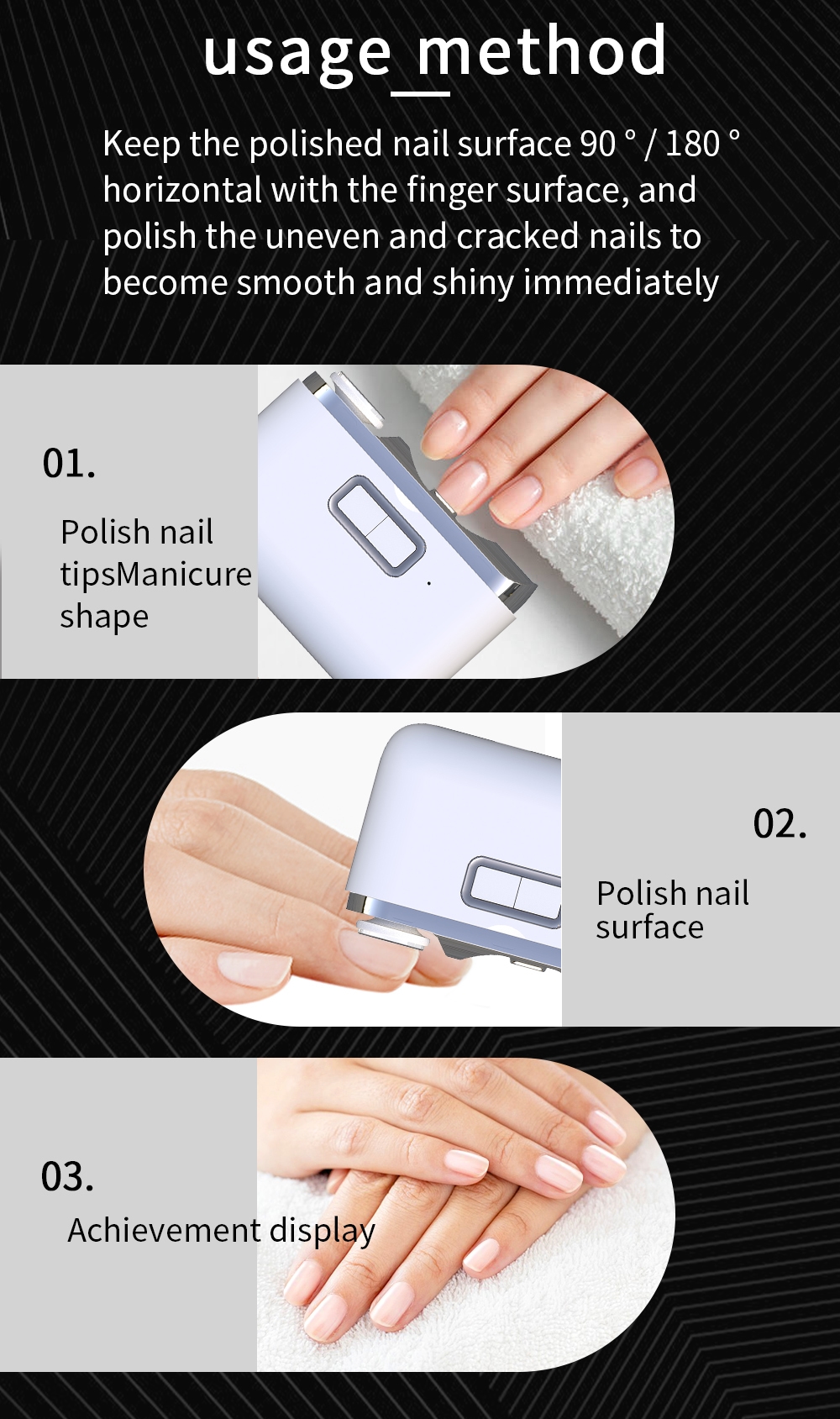 usage method

Keep the polished nail surface 90 ° / 180 ° horizontal with the finger surface, and polish the uneven and cracked nails to become smooth and shiny immediately

01.

Polish nail tipsManicure shape

02.

Polish nail surface

03.

Achievement display